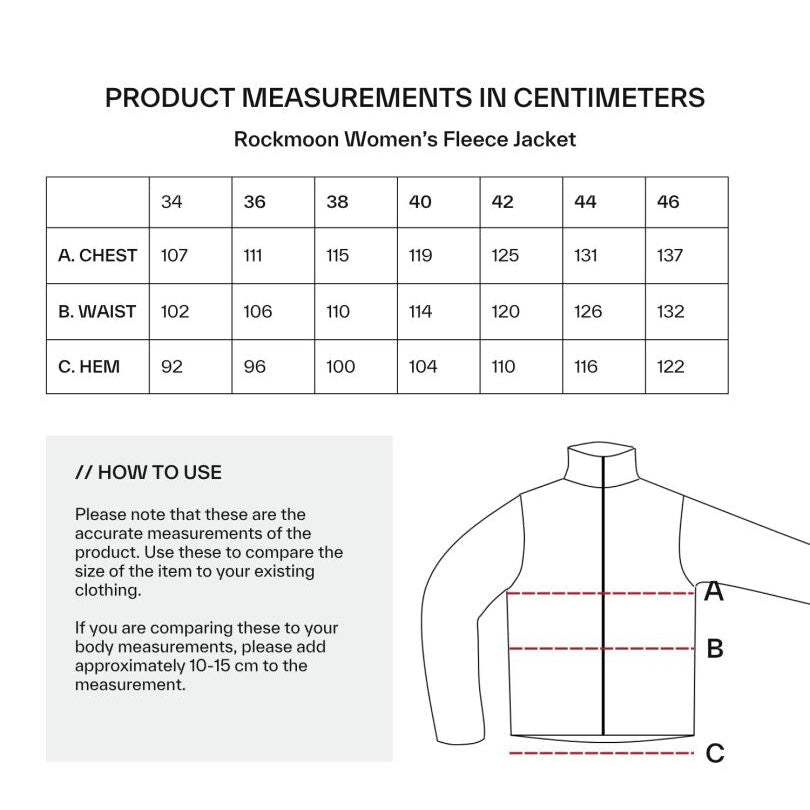 PRODUCT MEASUREMENTS IN CENTIMETERS

Rockmoon Women's Fleece Jacket

| | 34 | 36 | 38 | 40 | 42 | 44 | 46 |
|---|---|---|---|---|---|---|---|
| A. CHEST | 107 | 111 | 115 | 119 | 125 | 131 | 137 |
| B. WAIST | 102 | 106 | 110 | 114 | 120 | 126 | 132 |
| C. HEM | 92 | 96 | 100 | 104 | 110 | 116 | 122 |

// HOW TO USE

Please note that these are the accurate measurements of the product. Use these to compare the size of the item to your existing clothing.

If you are comparing these to your body measurements, please add approximately 10-15 cm to the measurement.

A

B

C